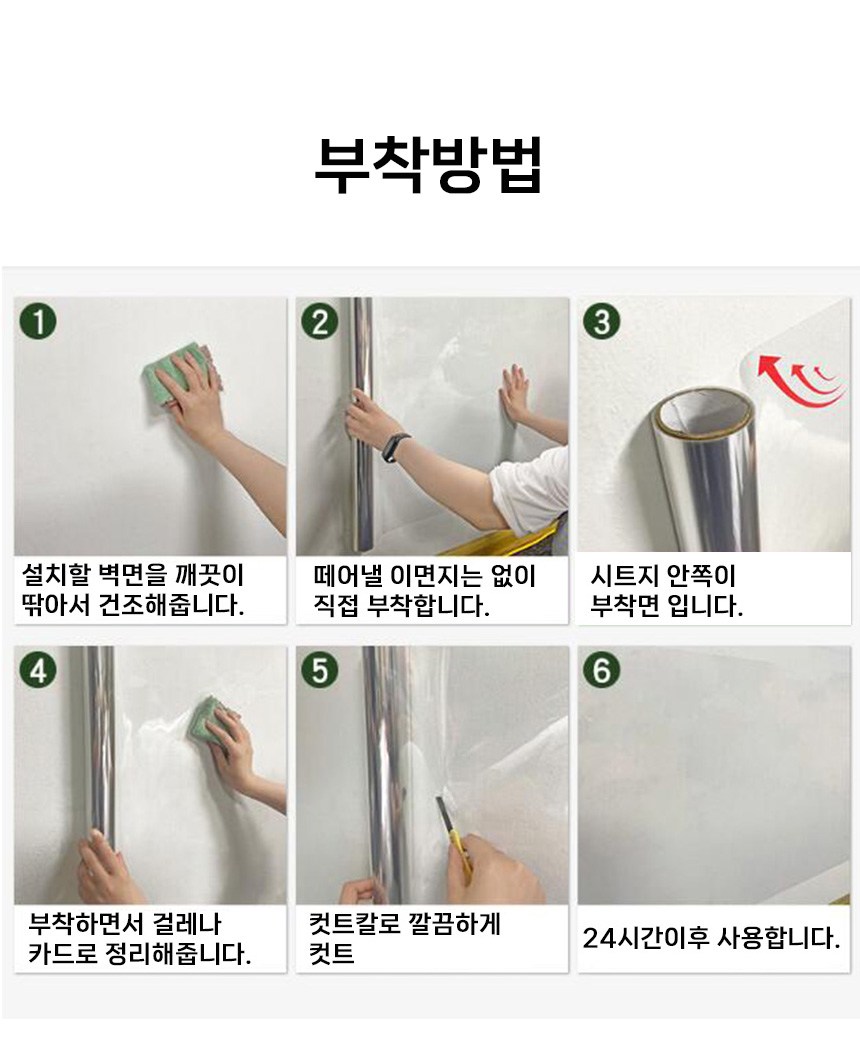 부착방법

1
설치할 벽면을 깨끗이 딲아서 건조해줍니다.

2
떼어낼 이면지는 없이 직접 부착합니다.

3
시트지 안쪽이 부착면 입니다.

4
부착하면서 걸레나 카드로 정리해줍니다.

5
컷트칼로 깔끔하게 컷트

6
24시간이후 사용합니다.