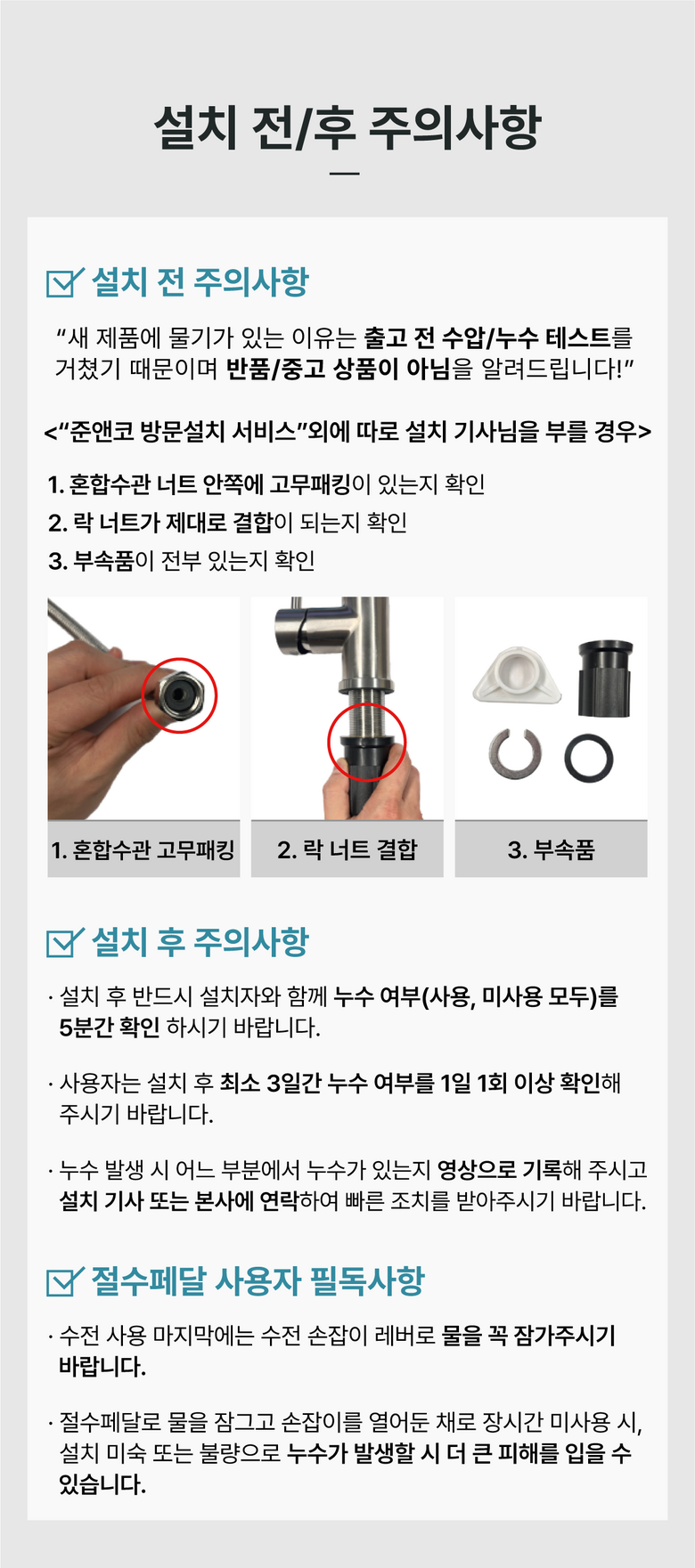 설치 전/후 주의사항

설치 전 주의사항

“새 제품에 물기가 있는 이유는 출고 전 수압/누수 테스트를 거쳤기 때문이며 반품/중고 상품이 아님을 알려드립니다!”

<“준앤코 방문설치 서비스”외에 따로 설치 기사님을 부를 경우>

1. 혼합수관 너트 안쪽에 고무패킹이 있는지 확인
2. 락 너트가 제대로 결합이 되는지 확인
3. 부속품이 전부 있는지 확인

1. 혼합수관 고무패킹

2. 락 너트 결합

3. 부속품

설치 후 주의사항

· 설치 후 반드시 설치자와 함께 누수 여부(사용, 미사용 모두)를 5분간 확인 하시기 바랍니다.

· 사용자는 설치 후 최소 3일간 누수 여부를 1일 1회 이상 확인해 주시기 바랍니다.

· 누수 발생 시 어느 부분에서 누수가 있는지 영상으로 기록해 주시고 설치 기사 또는 본사에 연락하여 빠른 조치를 받아주시기 바랍니다.

절수페달 사용자 필독사항

· 수전 사용 마지막에는 수전 손잡이 레버로 물을 꼭 잠가주시기 바랍니다.

· 절수페달로 물을 잠그고 손잡이를 열어둔 채로 장시간 미사용 시, 설치 미숙 또는 불량으로 누수가 발생할 시 더 큰 피해를 입을 수 있습니다.