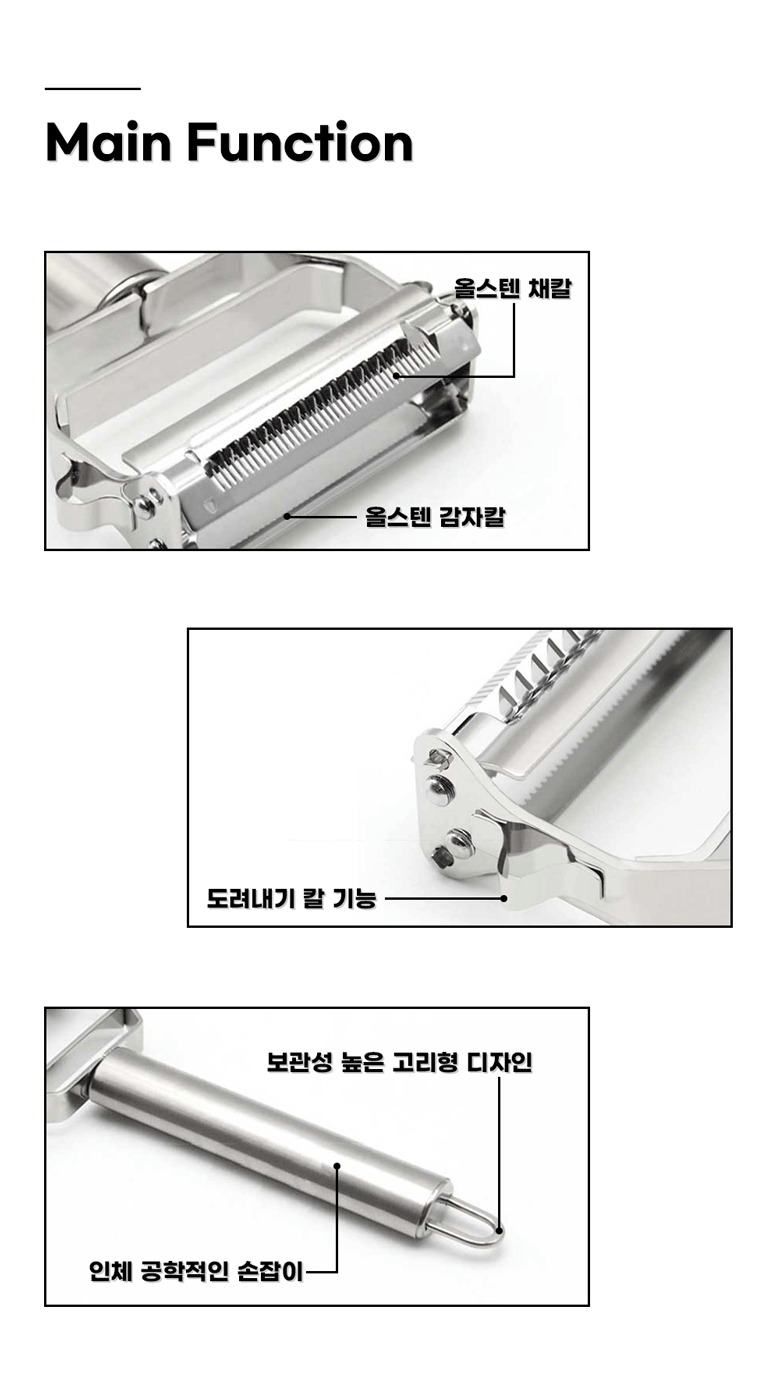 Main Function

올스텐 채칼

올스텐 감자칼

도려내기 칼 기능

보관성 높은 고리형 디자인

인체 공학적인 손잡이