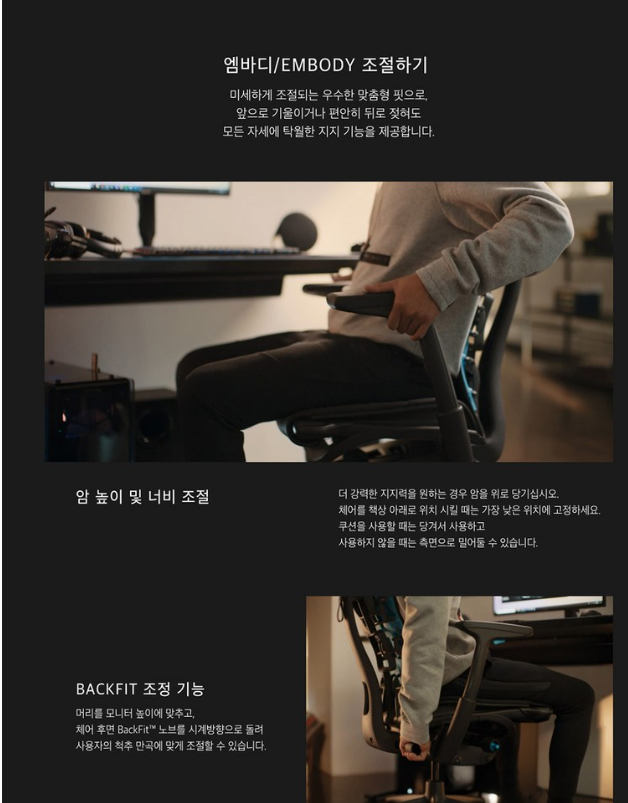 엠바디/EMBODY 조절하기

미세하게 조절되는 우수한 맞춤형 핏으로, 앞으로 기울이거나 편안히 뒤로 젖혀도 모든 자세에 탁월한 지지 기능을 제공합니다.

암 높이 및 너비 조절

더 강력한 지지력을 원하는 경우 암을 위로 당기십시오. 체어를 책상 아래로 위치 시킬 때는 가장 낮은 위치에 고정하세요. 쿠션을 사용할 때는 당겨서 사용하고 사용하지 않을 때는 측면으로 밀어둘 수 있습니다.

BACKFIT 조정 기능

머리를 모니터 높이에 맞추고, 체어 후면 BackFit™ 노브를 시계방향으로 돌려 사용자의 척추 만곡에 맞게 조절할 수 있습니다.